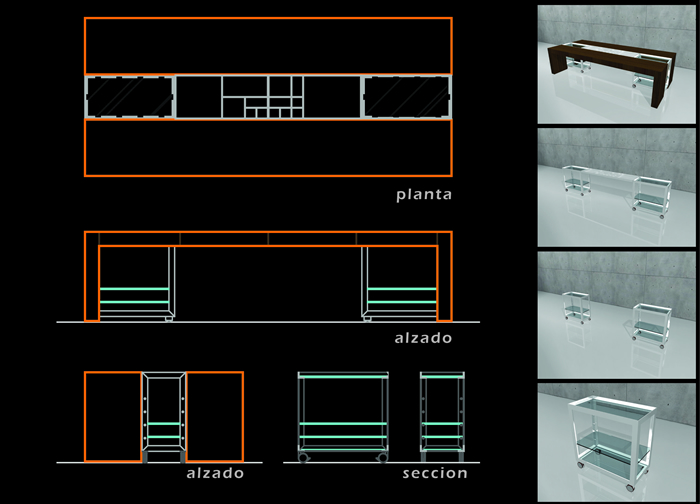 planta

alzado

alzado

seccion